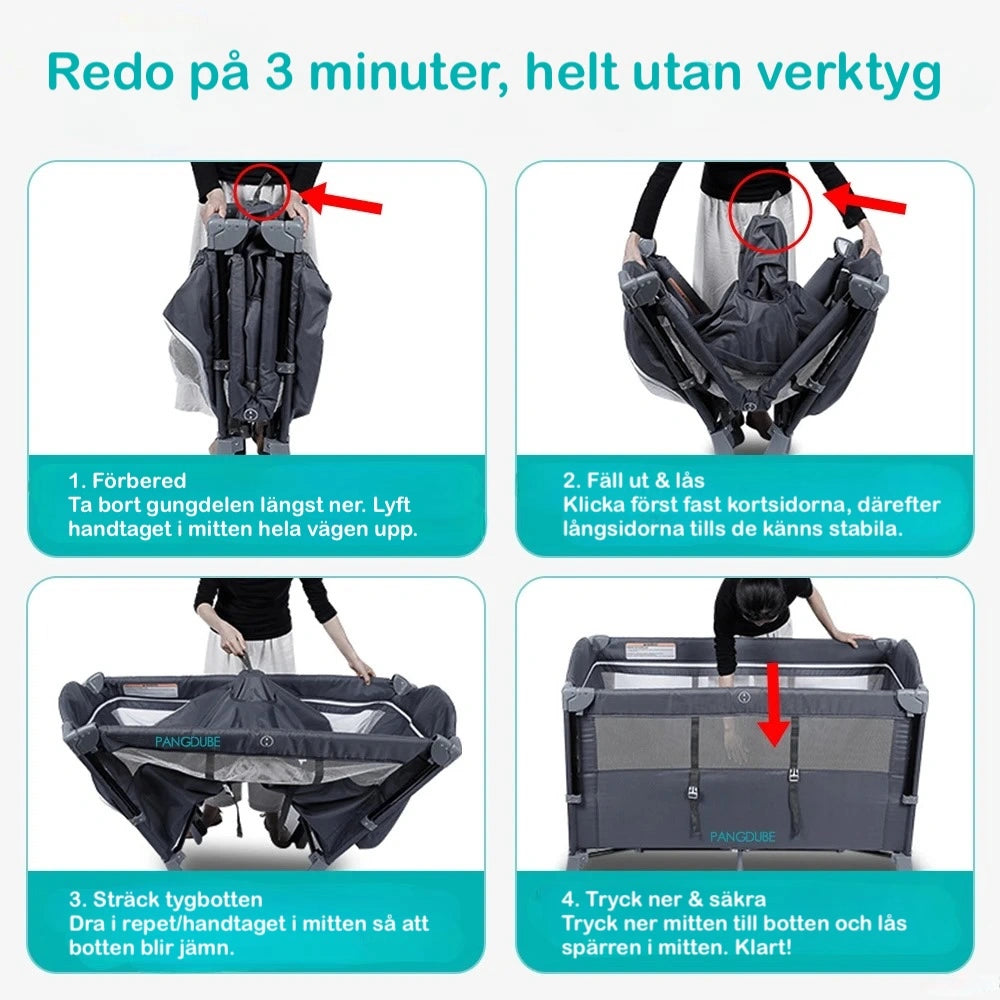 Redo på 3 minuter, helt utan verktyg

1. Förbered
Ta bort gungdelen längst ner. Lyft handtaget i mitten hela vägen upp.

2. Fäll ut & lås
Klicka först fast kortsidorna, därefter långsidorna tills de känns stabila.

PANGDUBE

3. Sträck tygbotten
Dra i repet/handtaget i mitten så att botten blir jämn.

PANGDUBE

4. Tryck ner & säkra
Tryck ner mitten till botten och lås spärren i mitten. Klart!